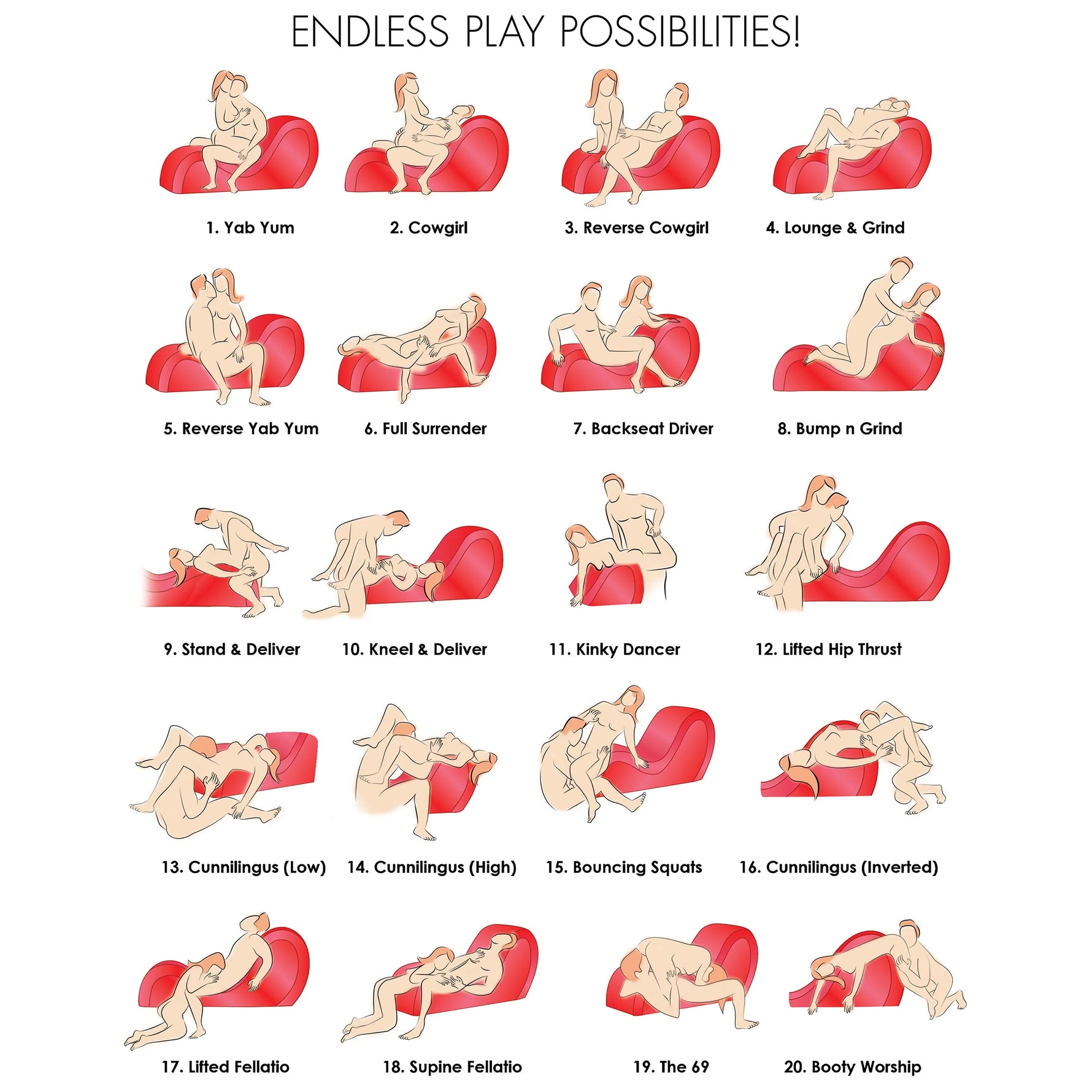 ENDLESS PLAY POSSIBILITIES!

1. Yab Yum
2. Cowgirl
3. Reverse Cowgirl
4. Lounge & Grind

5. Reverse Yab Yum
6. Full Surrender
7. Backseat Driver
8. Bump n Grind

9. Stand & Deliver
10. Kneel & Deliver
11. Kinky Dancer
12. Lifted Hip Thrust

13. Cunnilingus (Low)
14. Cunnilingus (High)
15. Bouncing Squats
16. Cunnilingus (Inverted)

17. Lifted Fellatio
18. Supine Fellatio
19. The 69
20. Booty Worship