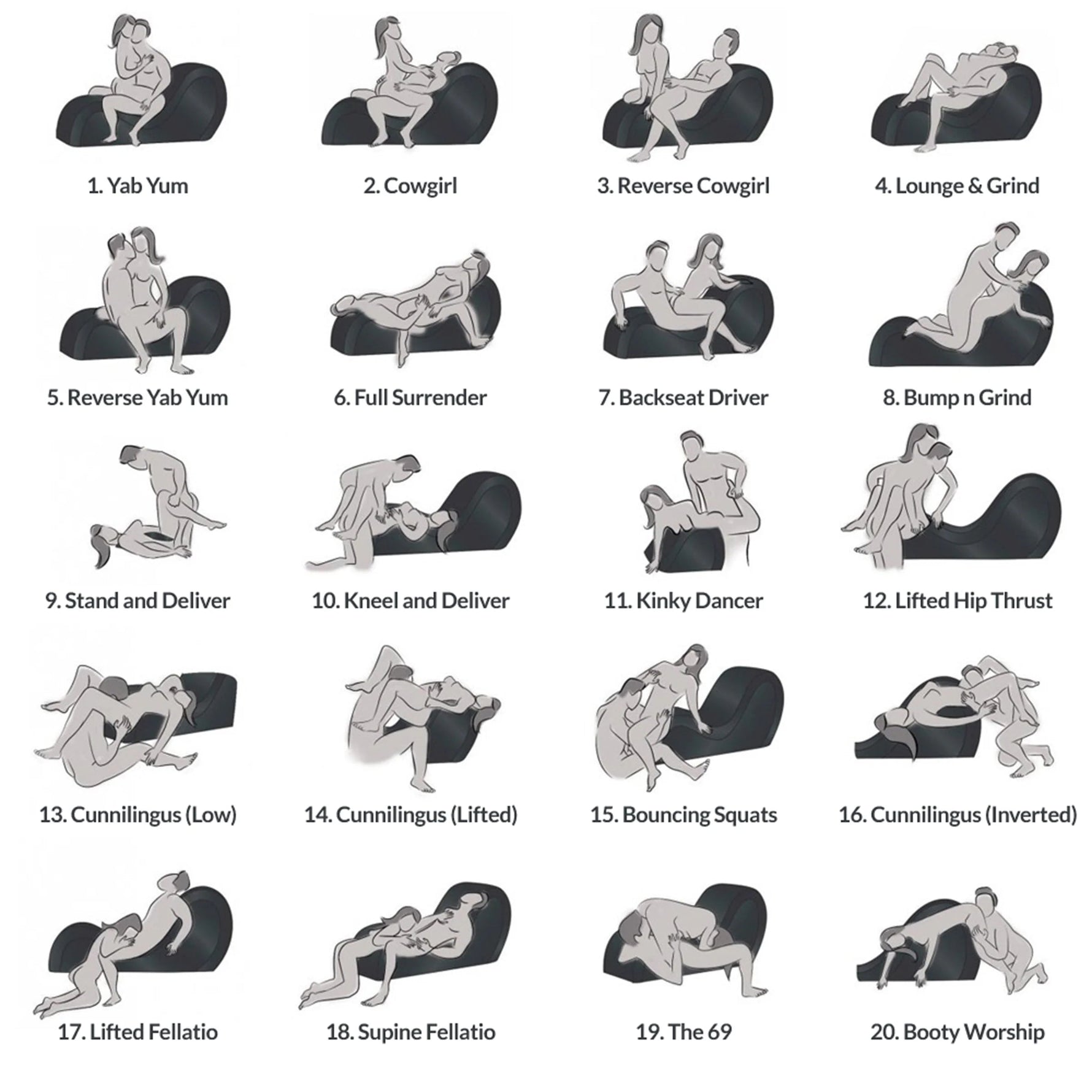 1. Yab Yum
2. Cowgirl
3. Reverse Cowgirl
4. Lounge & Grind
5. Reverse Yab Yum
6. Full Surrender
7. Backseat Driver
8. Bump n Grind
9. Stand and Deliver
10. Kneel and Deliver
11. Kinky Dancer
12. Lifted Hip Thrust
13. Cunnilingus (Low)
14. Cunnilingus (Lifted)
15. Bouncing Squats
16. Cunnilingus (Inverted)
17. Lifted Fellatio
18. Supine Fellatio
19. The 69
20. Booty Worship