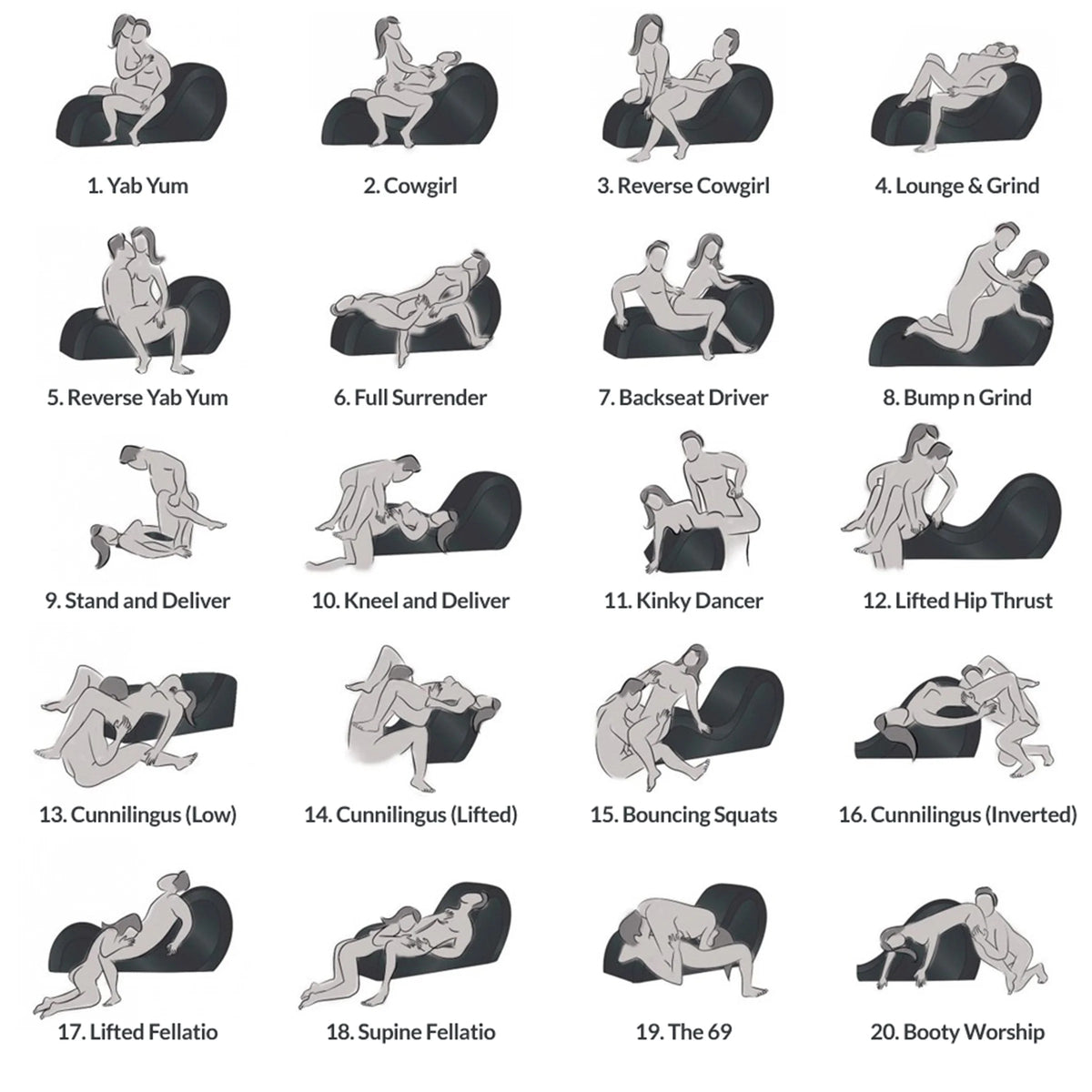 1. Yab Yum

2. Cowgirl

3. Reverse Cowgirl

4. Lounge & Grind

5. Reverse Yab Yum

6. Full Surrender

7. Backseat Driver

8. Bump n Grind

9. Stand and Deliver

10. Kneel and Deliver

11. Kinky Dancer

12. Lifted Hip Thrust

13. Cunnilingus (Low)

14. Cunnilingus (Lifted)

15. Bouncing Squats

16. Cunnilingus (Inverted)

17. Lifted Fellatio

18. Supine Fellatio

19. The 69

20. Booty Worship