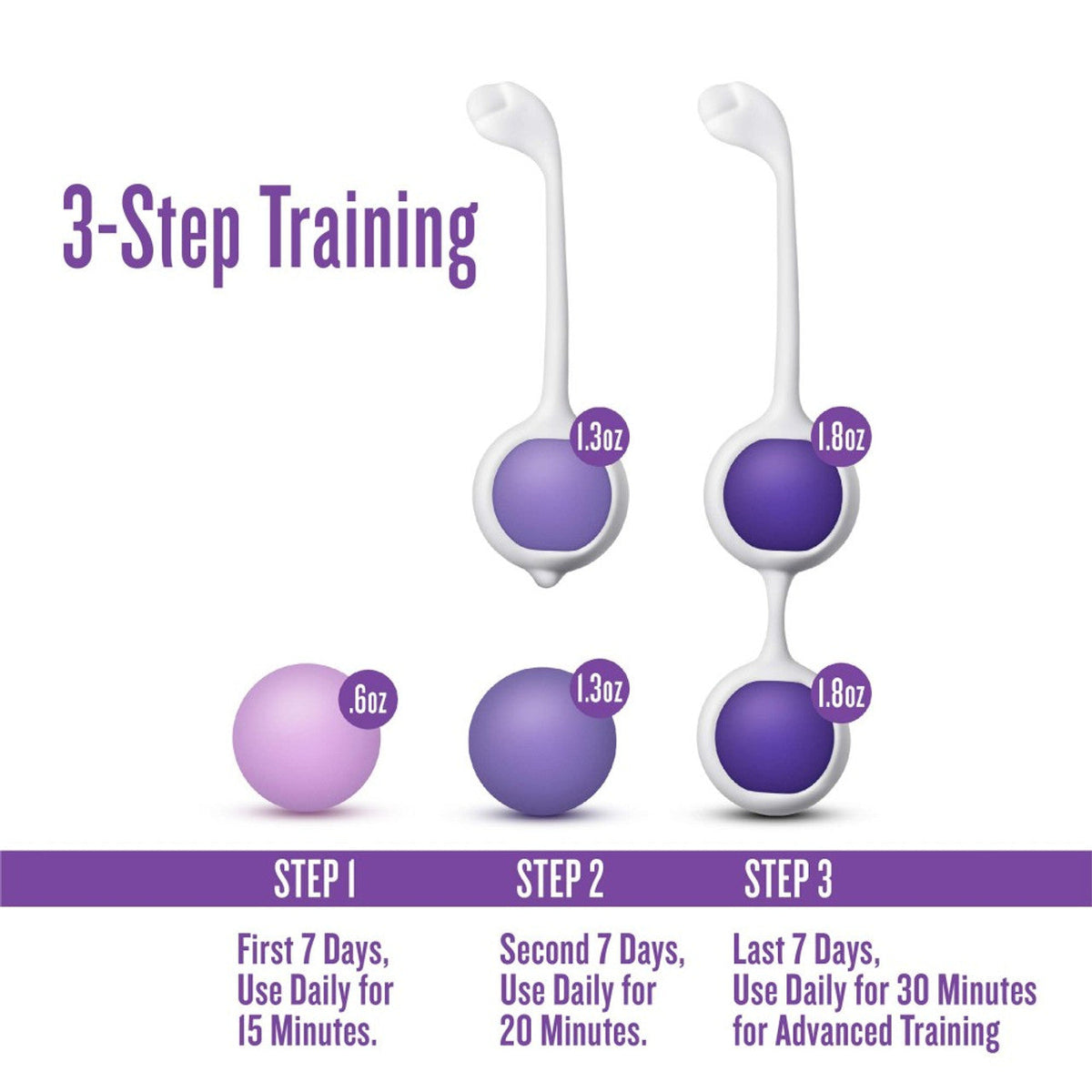 3-Step Training

1.3oz

1.8oz

.6oz

1.3oz

1.8oz

STEP 1

STEP 2

STEP 3

First 7 Days, Use Daily for 15 Minutes.

Second 7 Days, Use Daily for 20 Minutes.

Last 7 Days, Use Daily for 30 Minutes for Advanced Training