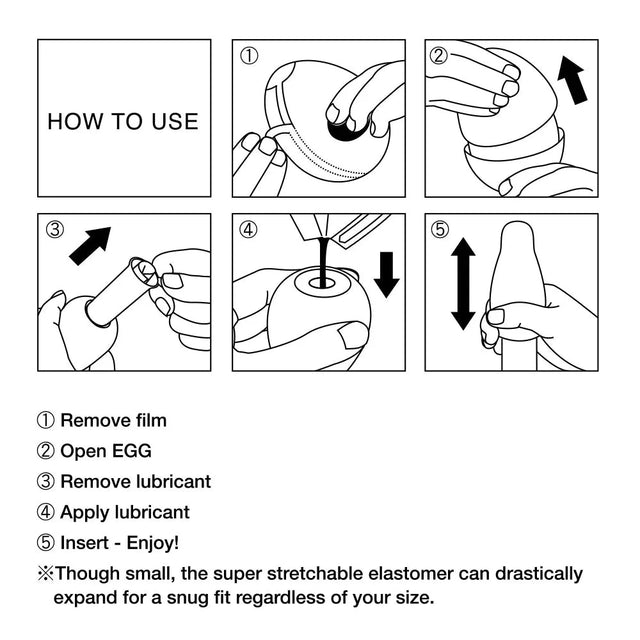 HOW TO USE

①

②

③

④

⑤

① Remove film

② Open EGG

③ Remove lubricant

④ Apply lubricant

⑤ Insert - Enjoy!

※Though small, the super stretchable elastomer can drastically expand for a snug fit regardless of your size.