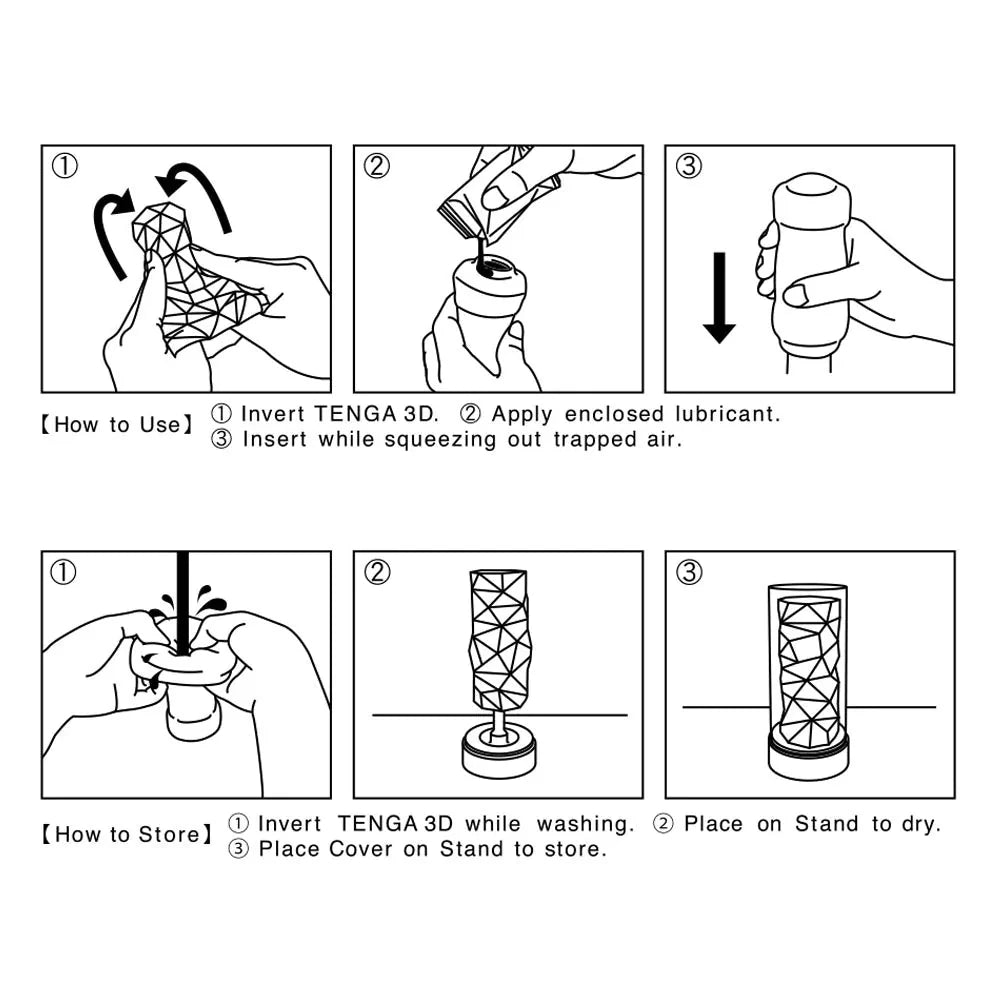 ①

②

③

【How to Use】 ① Invert TENGA 3D. ② Apply enclosed lubricant.
③ Insert while squeezing out trapped air.

①

②

③

【How to Store】 ① Invert TENGA 3D while washing. ② Place on Stand to dry.
③ Place Cover on Stand to store.